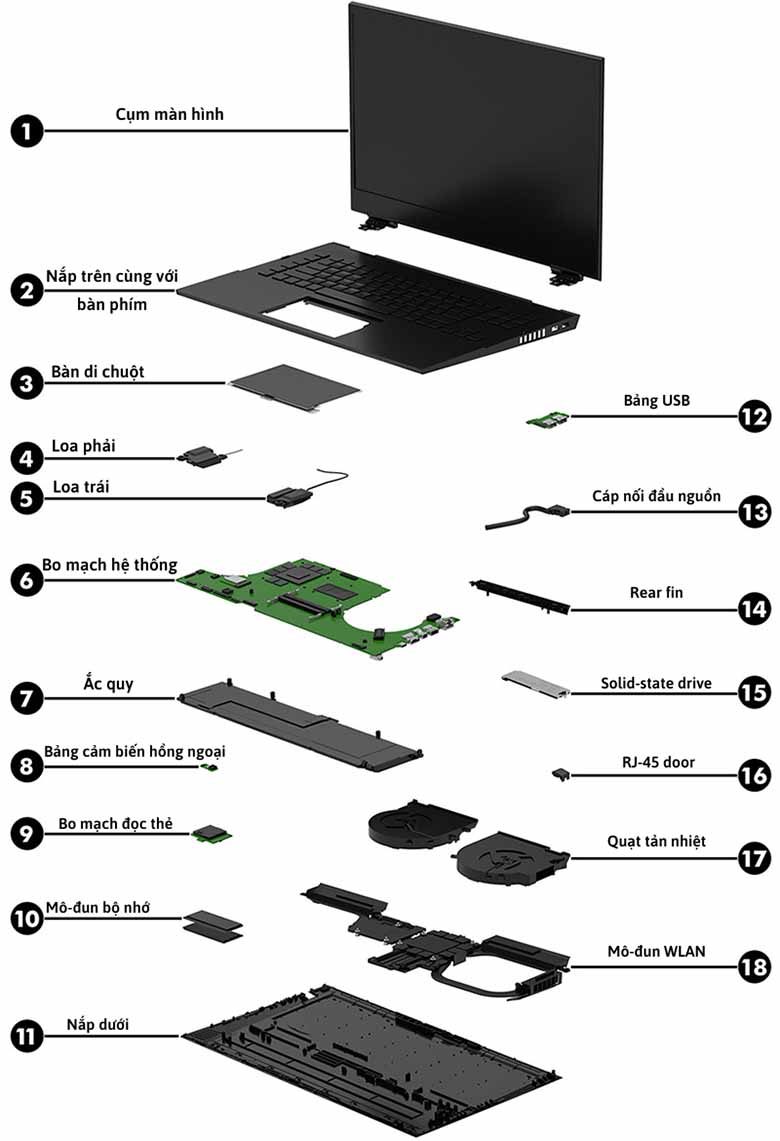 1 Cụm màn hình

2 Nắp trên cùng với bàn phím

3 Bàn di chuột

4 Loa phải

5 Loa trái

6 Bo mạch hệ thống

7 Ắc quy

8 Bảng cảm biến hồng ngoại

9 Bo mạch đọc thẻ

10 Mô-đun bộ nhớ

11 Nắp dưới

Bảng USB 12

Cáp nối đầu nguồn 13

Rear fin 14

Solid-state drive 15

RJ-45 door 16

Quạt tản nhiệt 17

Mô-đun WLAN 18